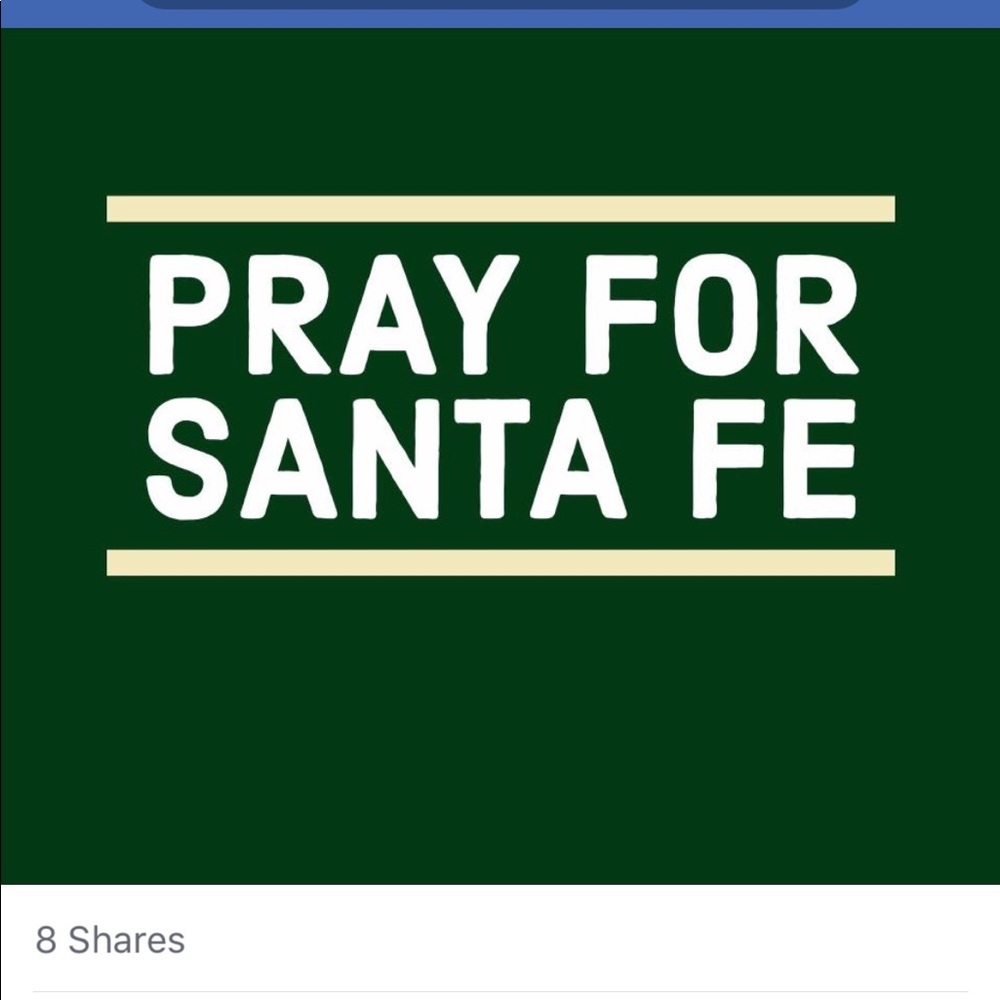 PRAY FOR SANTA FE

8 Shares